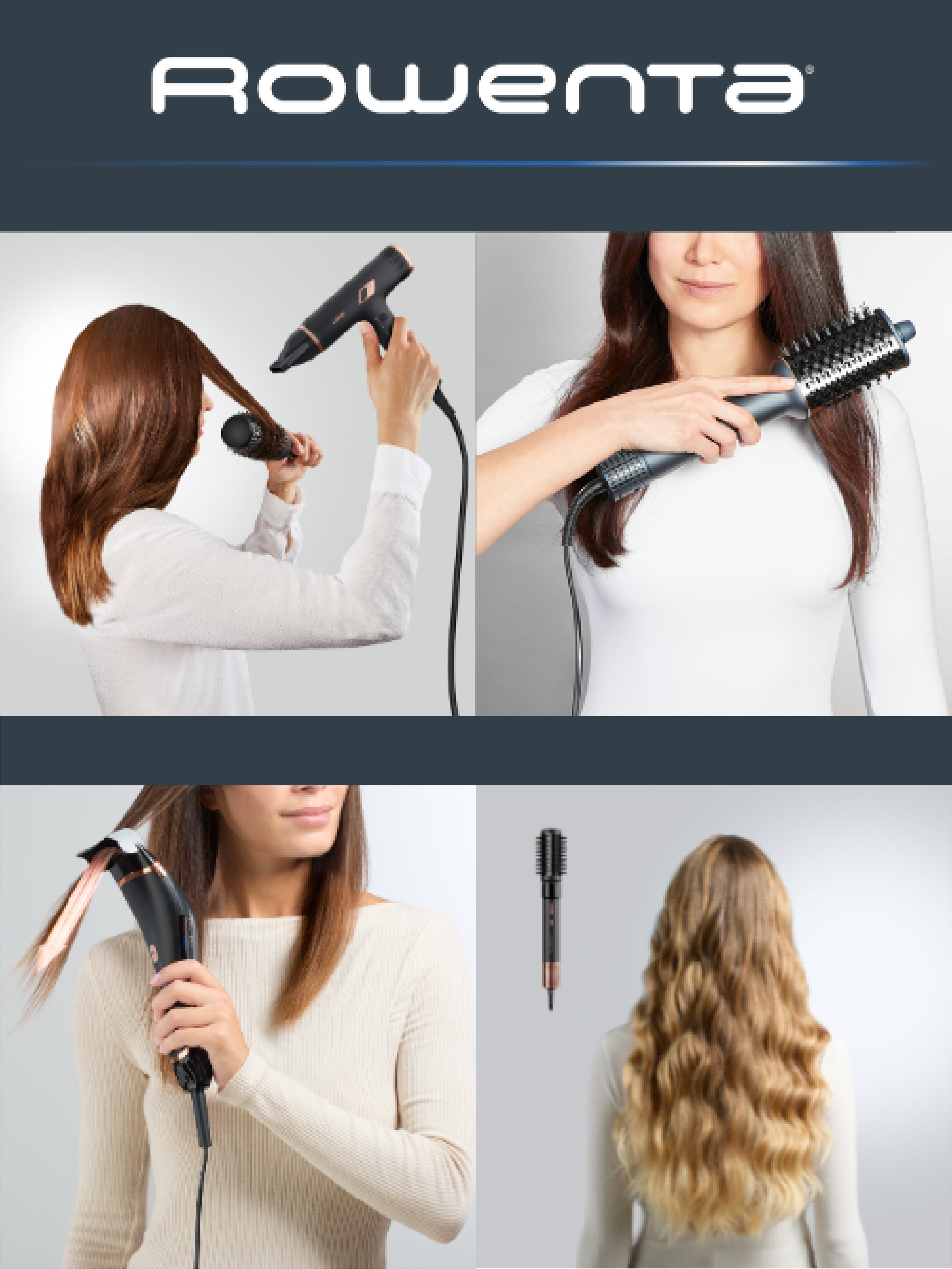 Rowenta®